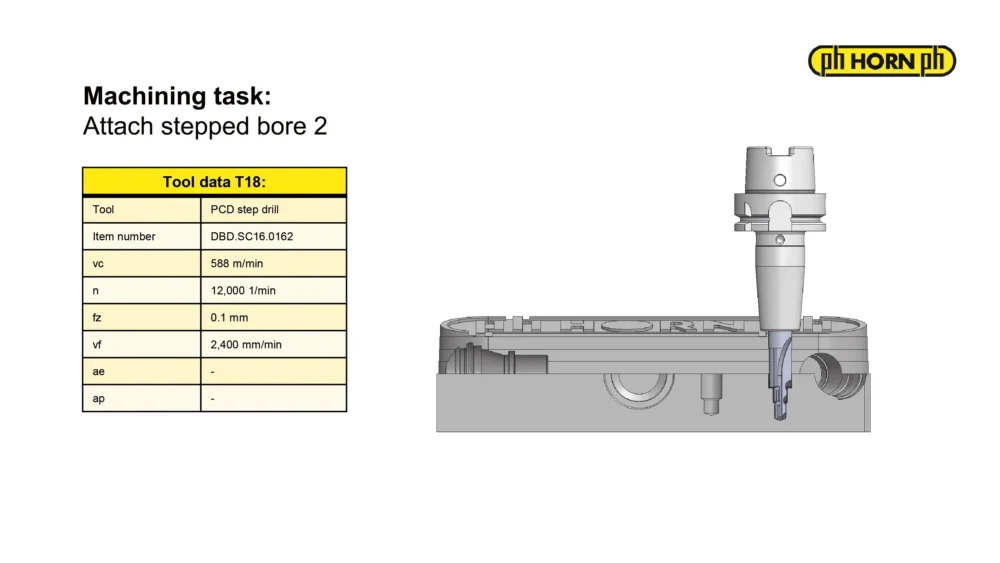 ph HORN ph

**Machining task:**
Attach stepped bore 2

| Tool data T18: | |
|---|---|
| Tool | PCD step drill |
| Item number | DBD.SC16.0162 |
| vc | 588 m/min |
| n | 12,000 1/min |
| fz | 0.1 mm |
| vf | 2,400 mm/min |
| ae | - |
| ap | - |

HORN