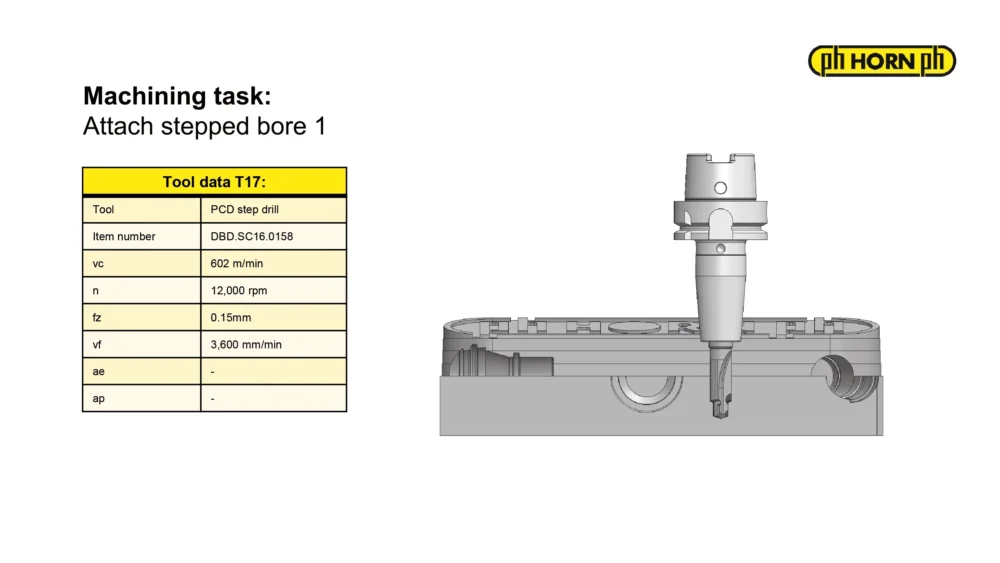 ph HORN ph

**Machining task:**
Attach stepped bore 1

| Tool data T17: | |
|---|---|
| Tool | PCD step drill |
| Item number | DBD.SC16.0158 |
| vc | 602 m/min |
| n | 12,000 rpm |
| fz | 0.15mm |
| vf | 3,600 mm/min |
| ae | - |
| ap | - |