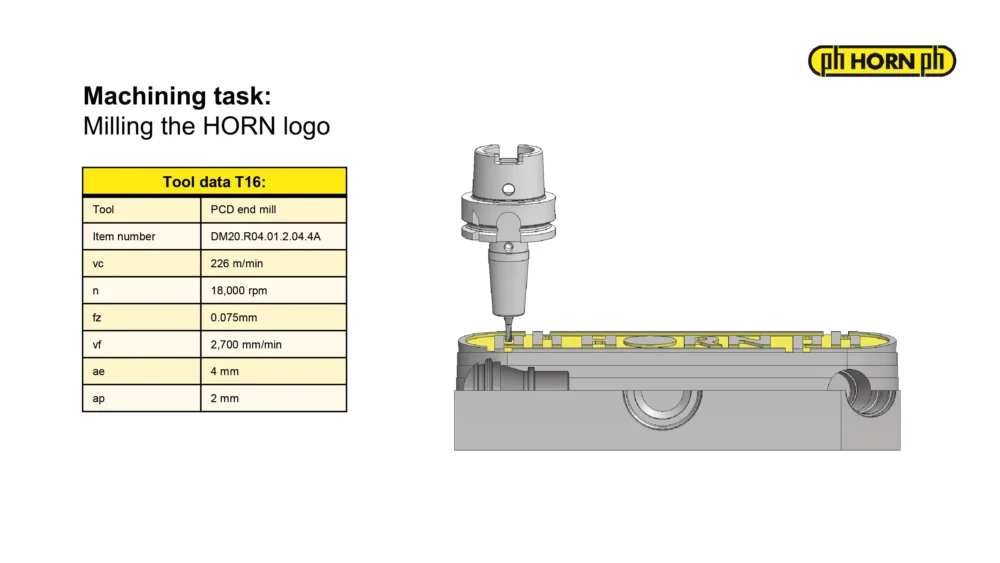 ph HORN ph

**Machining task:**
Milling the HORN logo

| Tool data T16: | |
|---|---|
| Tool | PCD end mill |
| Item number | DM20.R04.01.2.04.4A |
| vc | 226 m/min |
| n | 18,000 rpm |
| fz | 0.075mm |
| vf | 2,700 mm/min |
| ae | 4 mm |
| ap | 2 mm |

ph HORN ph