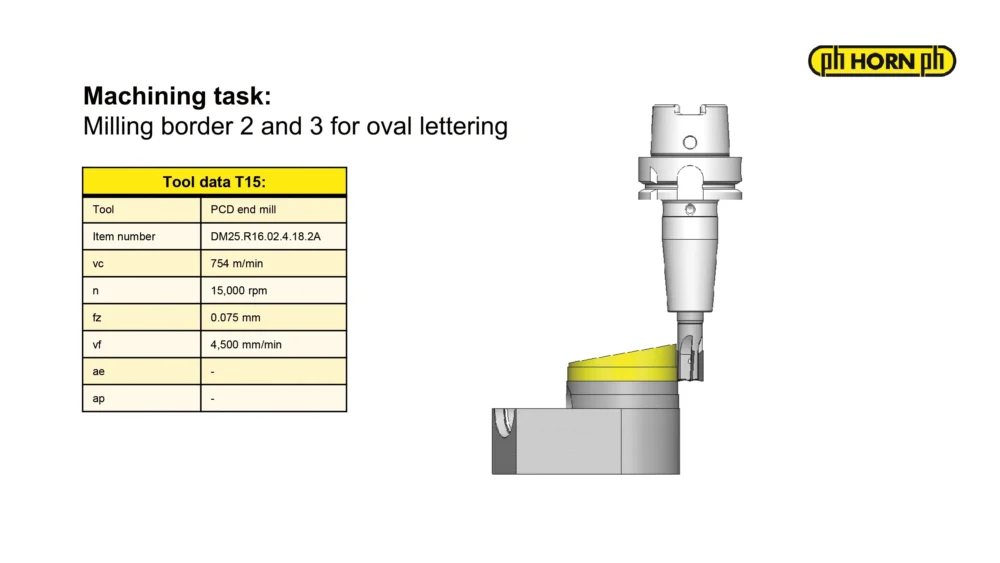 ph HORN ph

**Machining task:**
Milling border 2 and 3 for oval lettering

| Tool data T15: | |
|---|---|
| Tool | PCD end mill |
| Item number | DM25.R16.02.4.18.2A |
| vc | 754 m/min |
| n | 15,000 rpm |
| fz | 0.075 mm |
| vf | 4,500 mm/min |
| ae | - |
| ap | - |