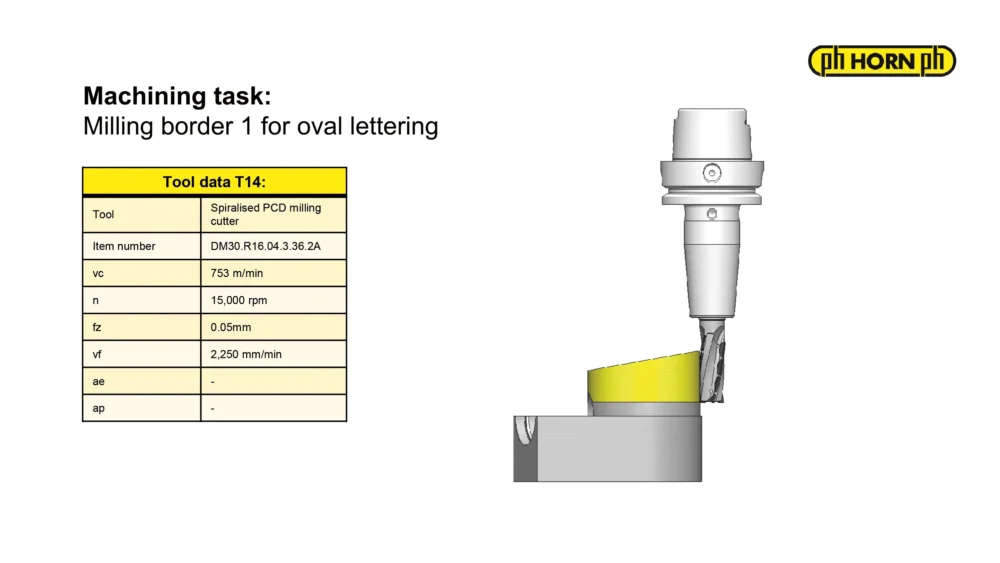 ph HORN ph

**Machining task:**
Milling border 1 for oval lettering

| Tool data T14: | |
|---|---|
| Tool | Spiralised PCD milling cutter |
| Item number | DM30.R16.04.3.36.2A |
| vc | 753 m/min |
| n | 15,000 rpm |
| fz | 0.05mm |
| vf | 2,250 mm/min |
| ae | - |
| ap | - |