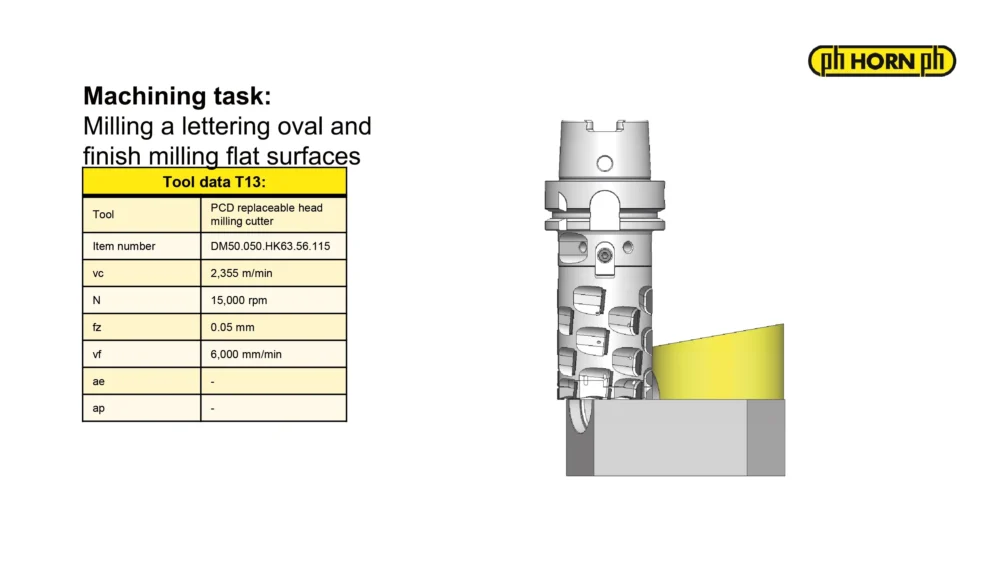 ph HORN ph

**Machining task:**
Milling a lettering oval and finish milling flat surfaces

| Tool data T13: | |
|---|---|
| Tool | PCD replaceable head milling cutter |
| Item number | DM50.050.HK63.56.115 |
| vc | 2,355 m/min |
| N | 15,000 rpm |
| fz | 0.05 mm |
| vf | 6,000 mm/min |
| ae | - |
| ap | - |